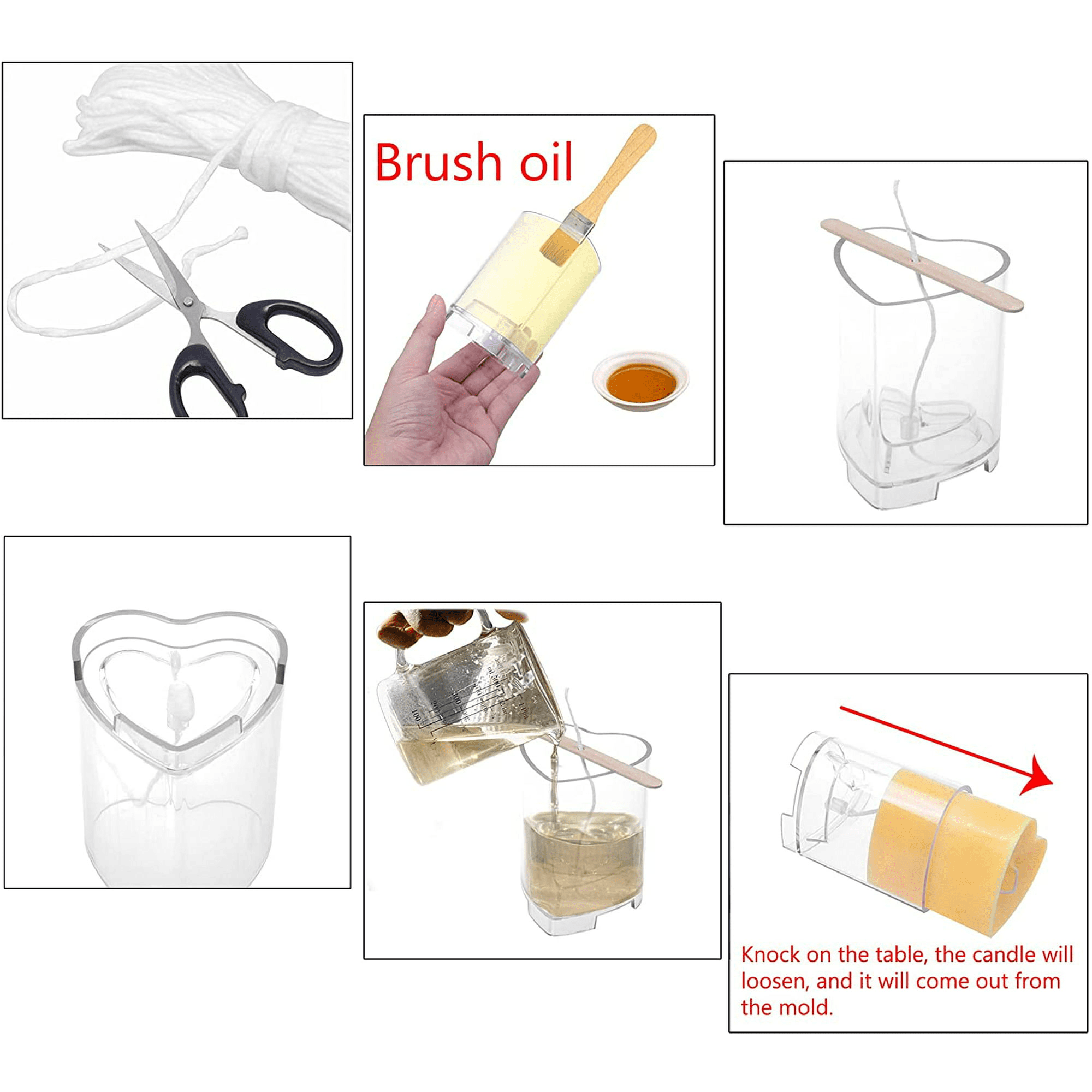 Brush oil

Knock on the table, the candle will loosen, and it will come out from the mold.